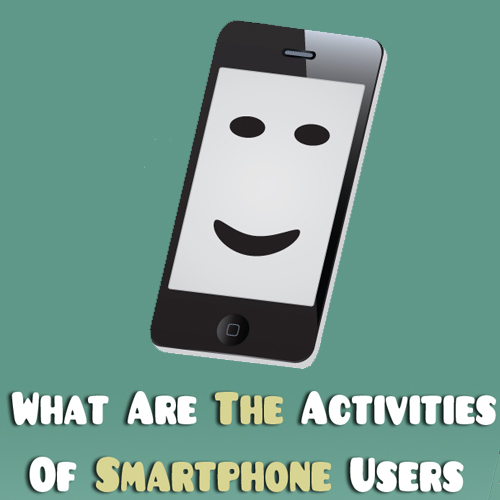 What Are The Activities Of Smartphone Users